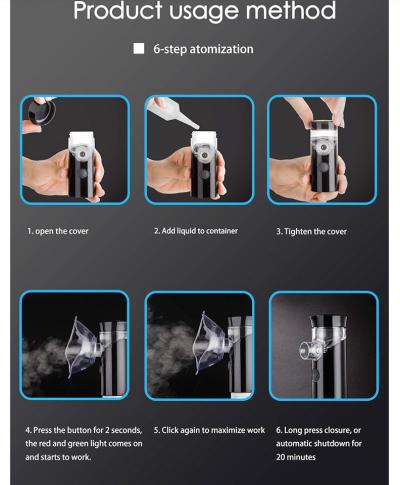 Product usage method

6-step atomization

1. open the cover

2. Add liquid to container

3. Tighten the cover

4. Press the button for 2 seconds, the red and green light comes on and starts to work.

5. Click again to maximize work

6. Long press closure, or automatic shutdown for 20 minutes